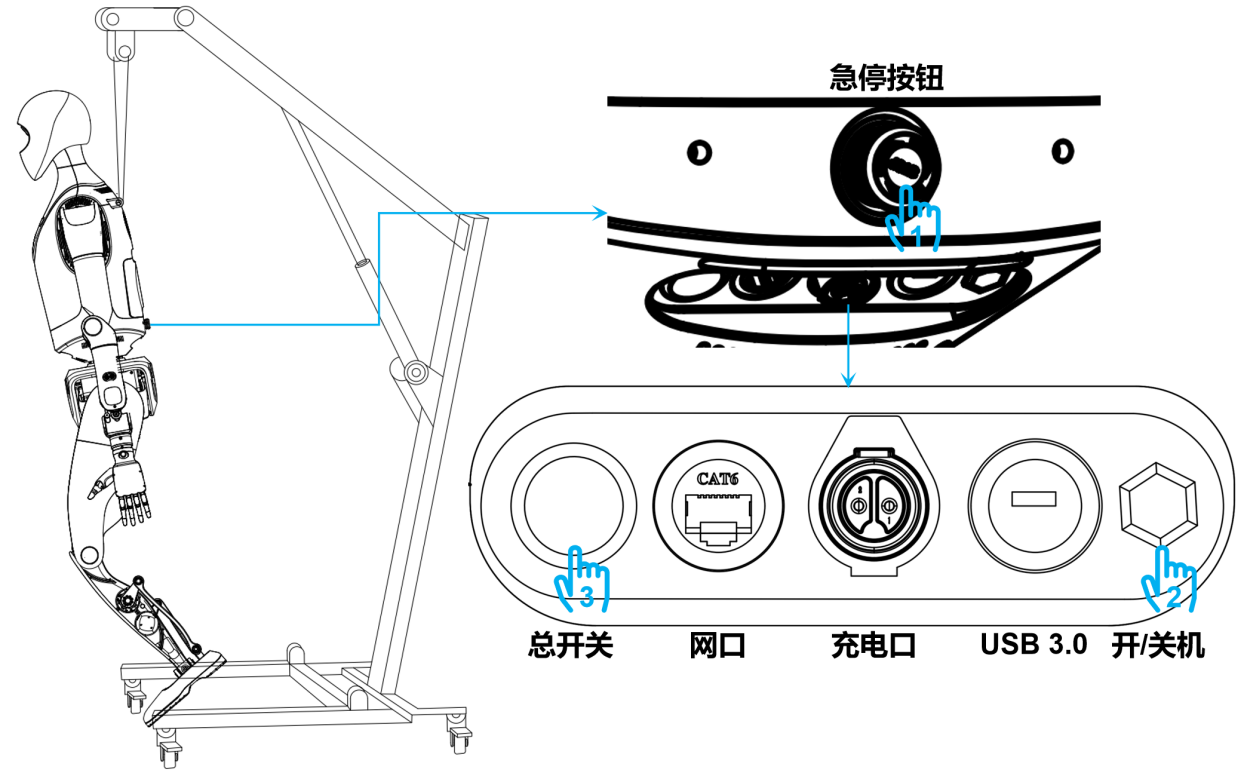 急停按钮

1

CAT6

3

2

总开关 网口 充电口 USB 3.0 开/关机