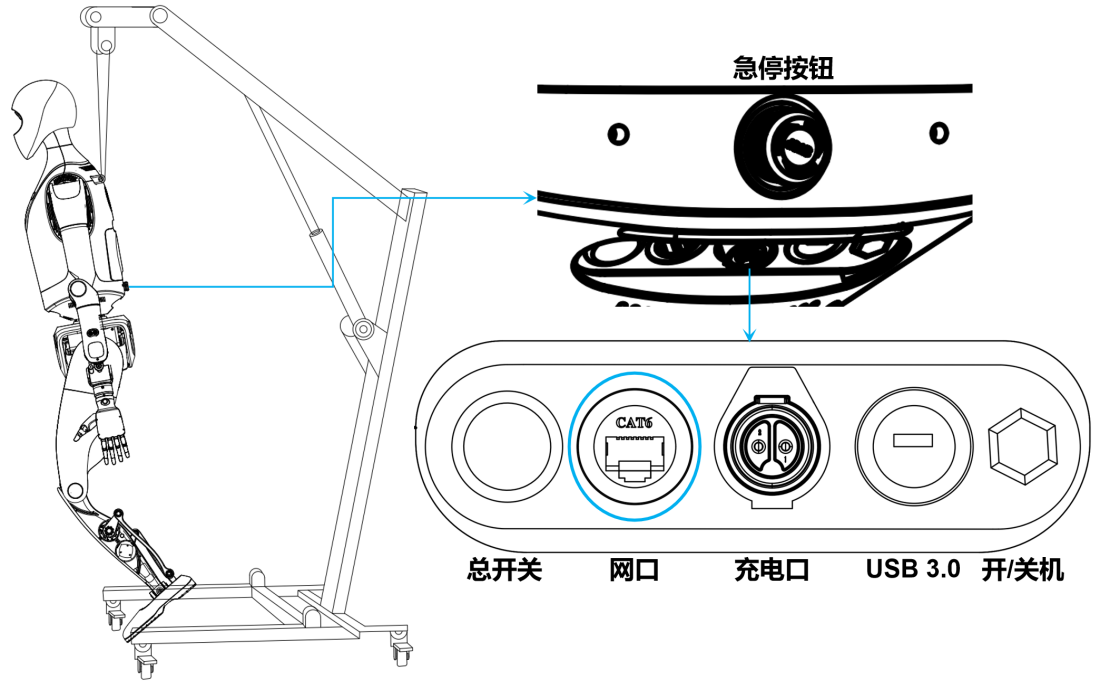 急停按钮

CAT6

总开关 网口 充电口 USB 3.0 开/关机